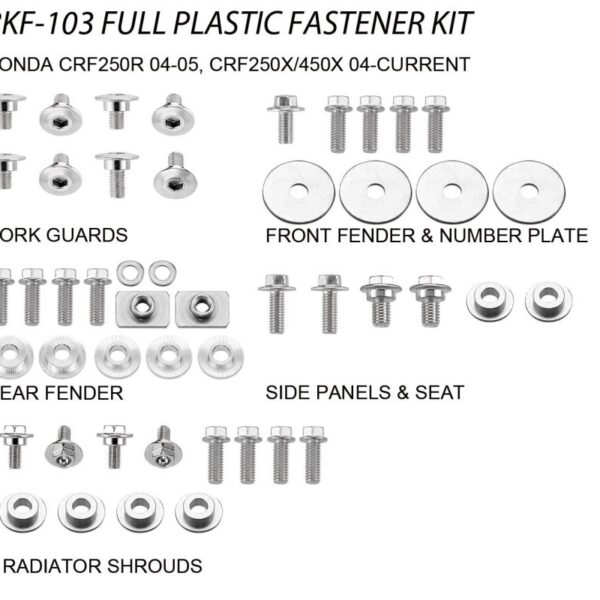 KF-103 FULL PLASTIC FASTENER KIT

ONDA CRF250R 04-05, CRF250X/450X 04-CURRENT

ORK GUARDS

FRONT FENDER & NUMBER PLATE

EAR FENDER

SIDE PANELS & SEAT

RADIATOR SHROUDS