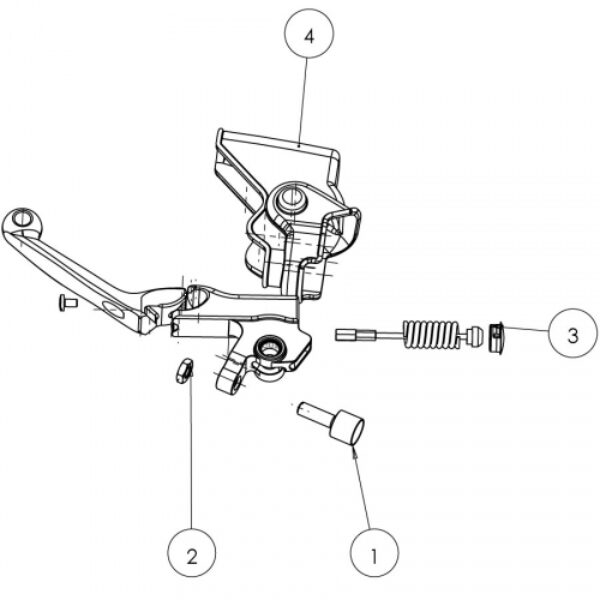 4
3
2
1